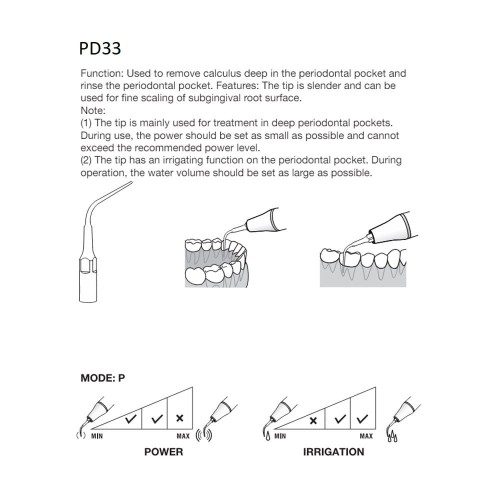 PD33

Function: Used to remove calculus deep in the periodontal pocket and rinse the periodontal pocket. Features: The tip is slender and can be used for fine scaling of subgingival root surface.
Note:
(1) The tip is mainly used for treatment in deep periodontal pockets. During use, the power should be set as small as possible and cannot exceed the recommended power level.
(2) The tip has an irrigating function on the periodontal pocket. During operation, the water volume should be set as large as possible.

MODE: P

✓ ✓ ×
MIN MAX
POWER

× ✓ ✓
MIN MAX
IRRIGATION